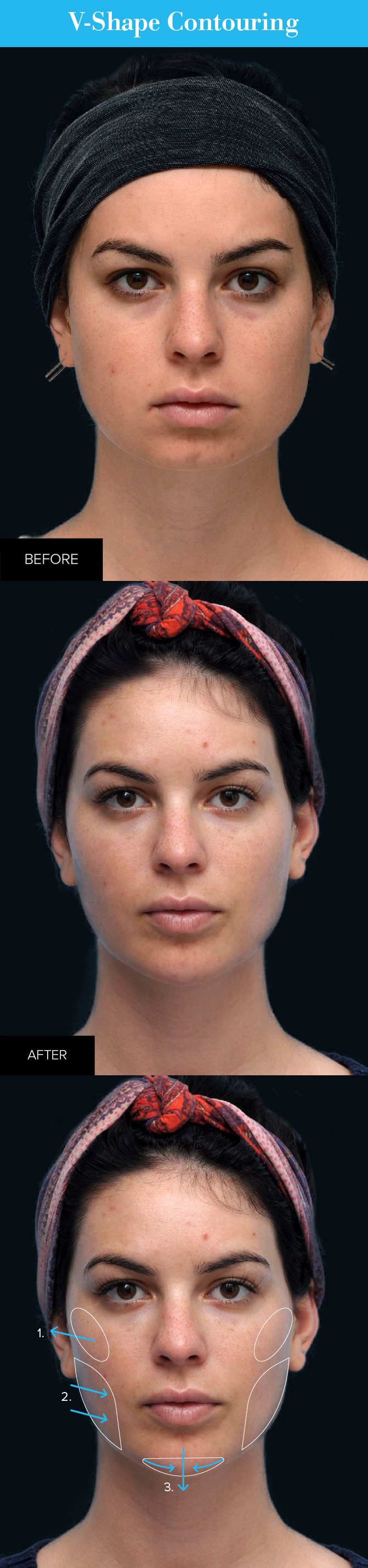 V-Shape Contouring

BEFORE

AFTER

1.

2.

3.