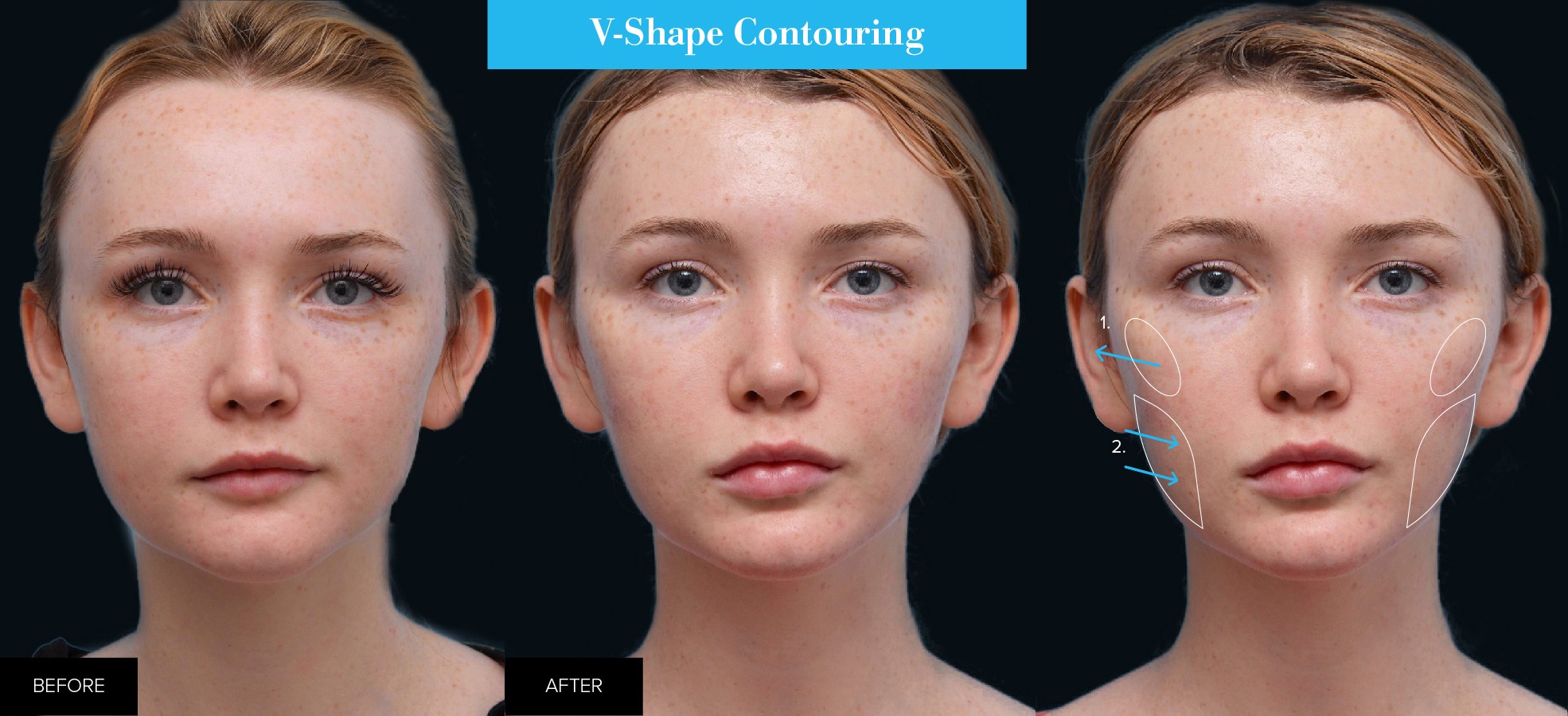 V-Shape Contouring

1.

2.

BEFORE

AFTER