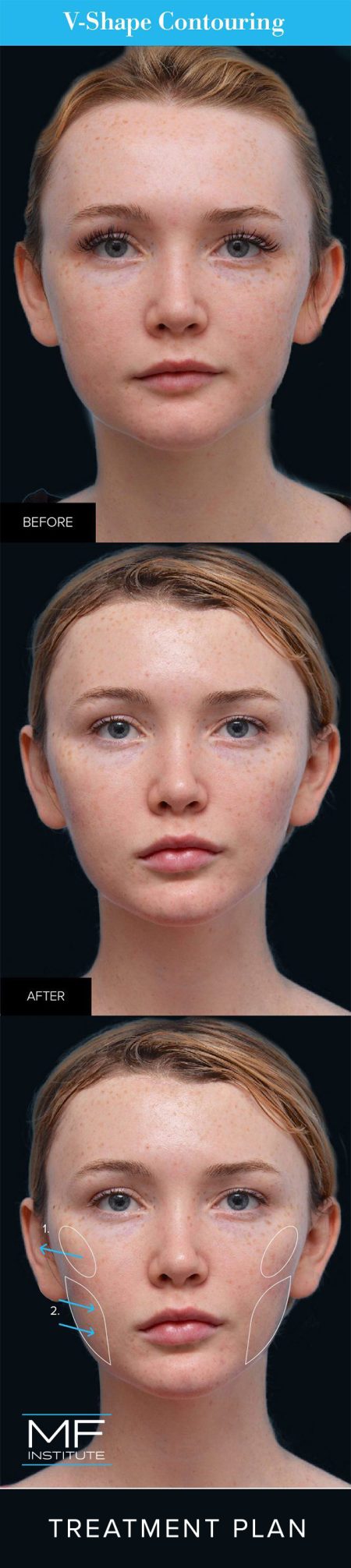 V-Shape Contouring

BEFORE

AFTER

1.

2.

MF INSTITUTE

TREATMENT PLAN