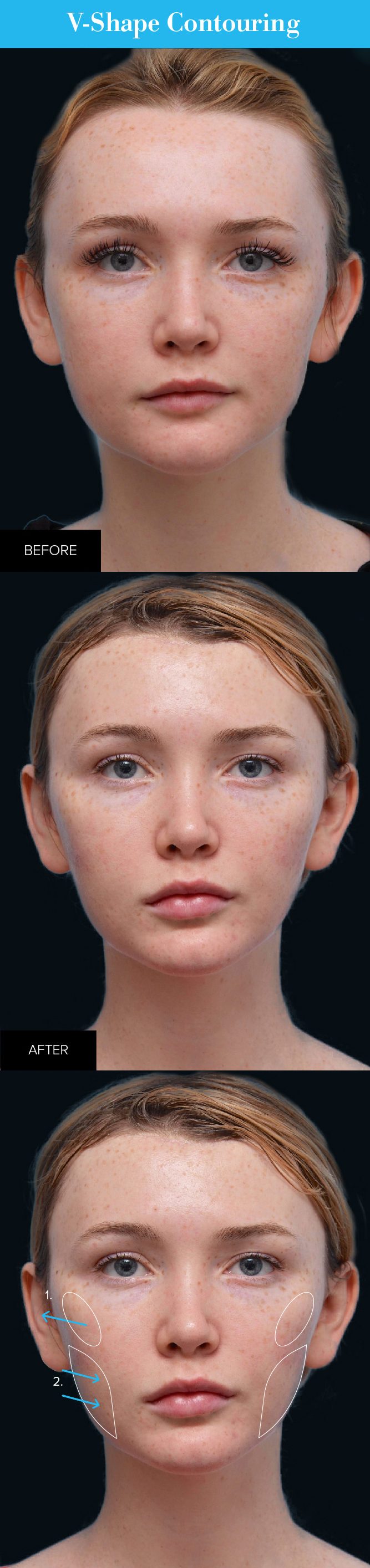 V-Shape Contouring

BEFORE

AFTER

1.

2.