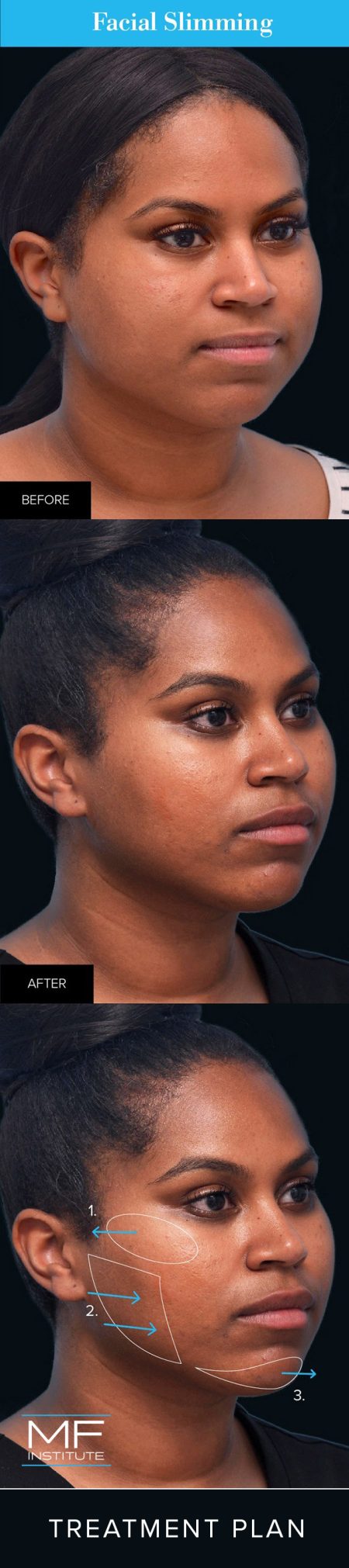 Facial Slimming

BEFORE

AFTER

1.

2.

3.

MF
INSTITUTE

TREATMENT PLAN