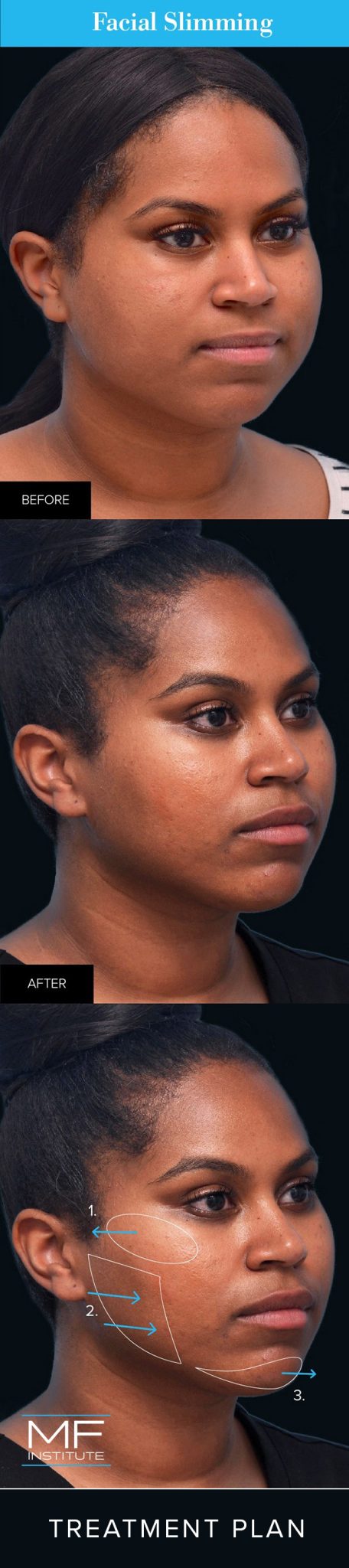 Facial Slimming

BEFORE

AFTER

1.

2.

3.

MF
INSTITUTE

TREATMENT PLAN