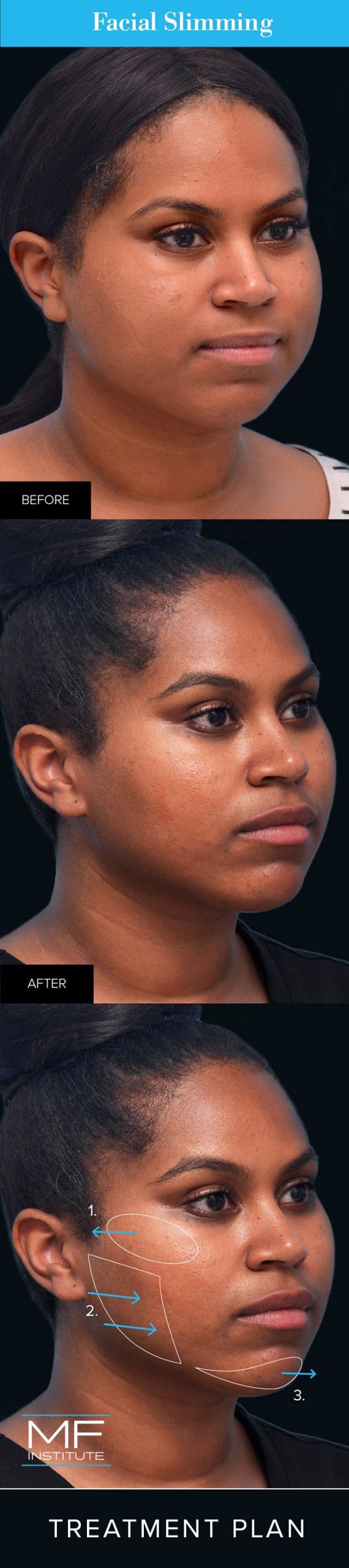 Facial Slimming

BEFORE

AFTER

1.

2.

3.

MF
INSTITUTE

TREATMENT PLAN