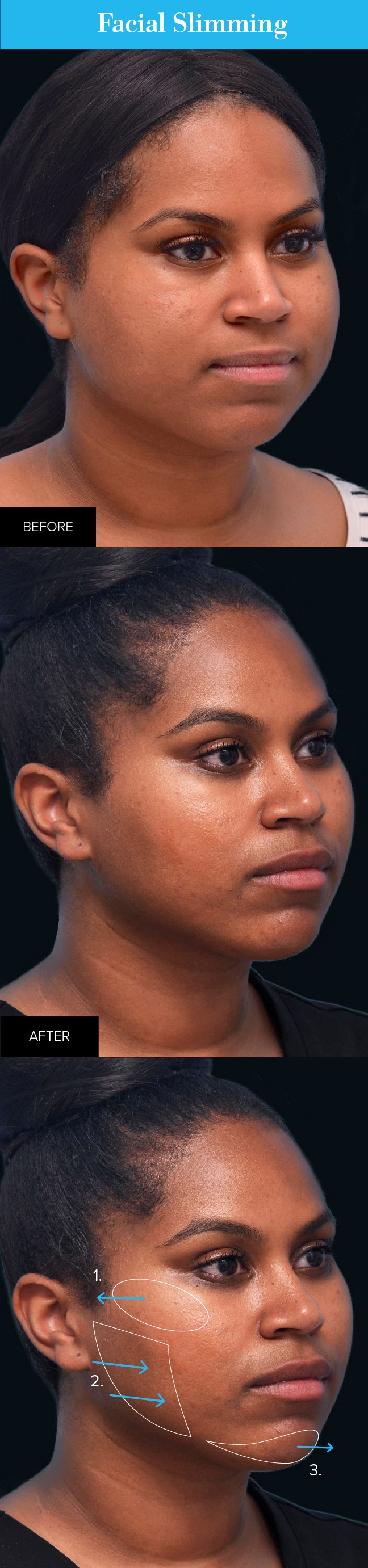 Facial Slimming

BEFORE

AFTER

1.

2.

3.