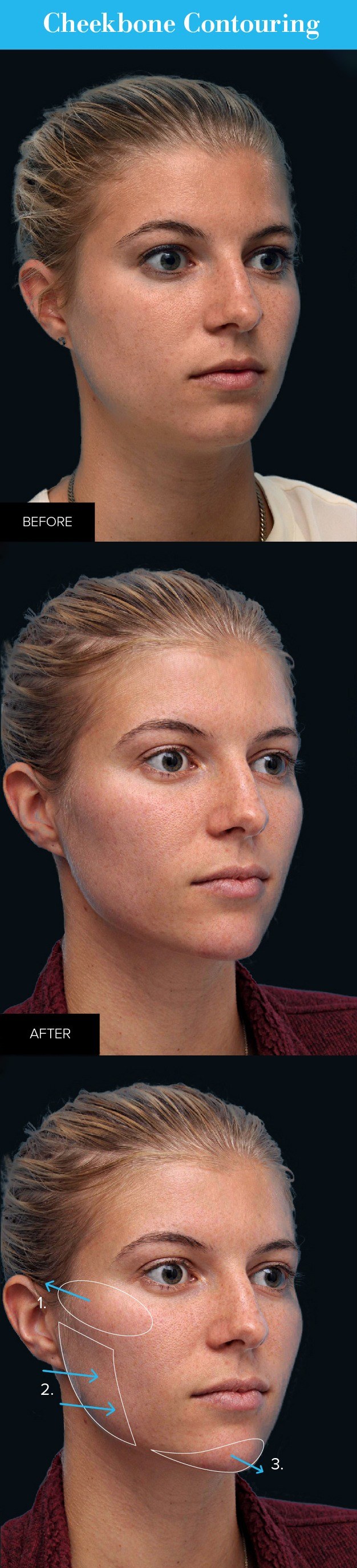 Cheekbone Contouring

BEFORE

AFTER

1.

2.

3.