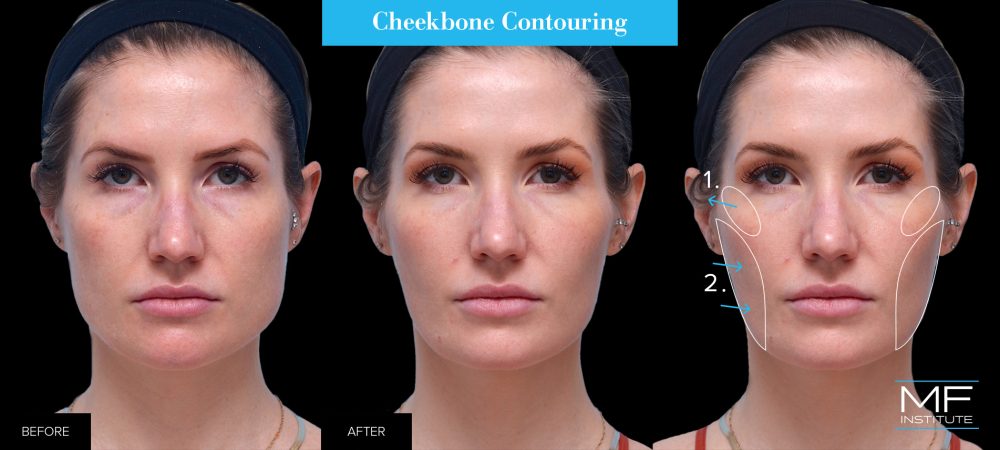 Cheekbone Contouring

1.

2.

BEFORE

AFTER

MF
INSTITUTE