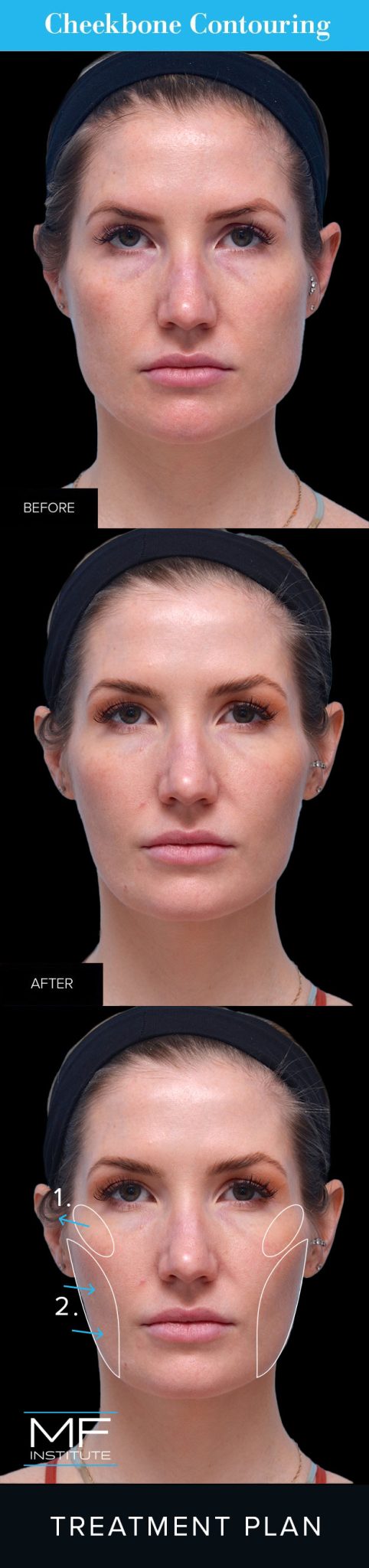 Cheekbone Contouring

BEFORE

AFTER

1.

2.

MF INSTITUTE

TREATMENT PLAN